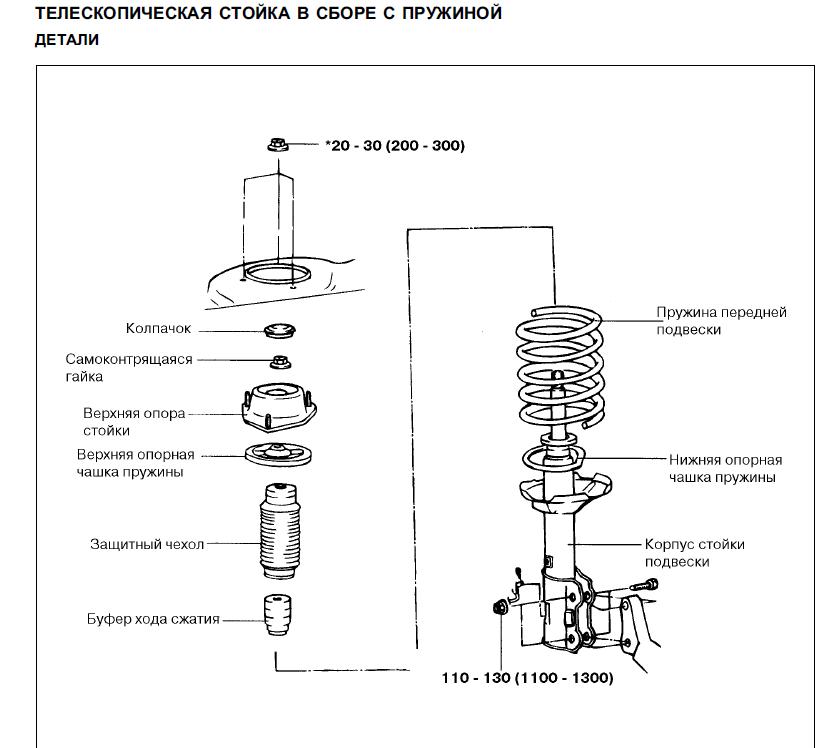 ТЕЛЕСКОПИЧЕСКАЯ СТОЙКА В СБОРЕ С ПРУЖИНОЙ
ДЕТАЛИ

*20 - 30 (200 - 300)

Колпачок

Самоконтрящаяся гайка

Верхняя опора стойки

Верхняя опорная чашка пружины

Защитный чехол

Буфер хода сжатия

Пружина передней подвески

Нижняя опорная чашка пружины

Корпус стойки подвески

110 - 130 (1100 - 1300)