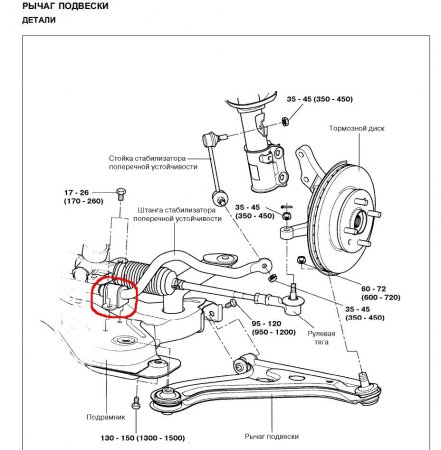 РЫЧАГ ПОДВЕСКИ
ДЕТАЛИ

35 - 45 (350 - 450)

Тормозной диск

Стойка стабилизатора поперечной устойчивости

17 - 26
(170 - 260)

Штанга стабилизатора поперечной устойчивости

35 - 45
(350 - 450)

60 - 72
(600 - 720)

35 - 45
(350 - 450)

95 - 120
(950 - 1200)

Рулевая тяга

Подрамник

130 - 150 (1300 - 1500)

Рычаг подвески