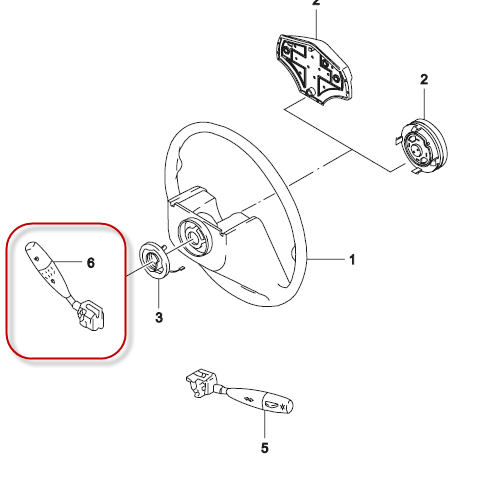 2
2
1
6
3
5