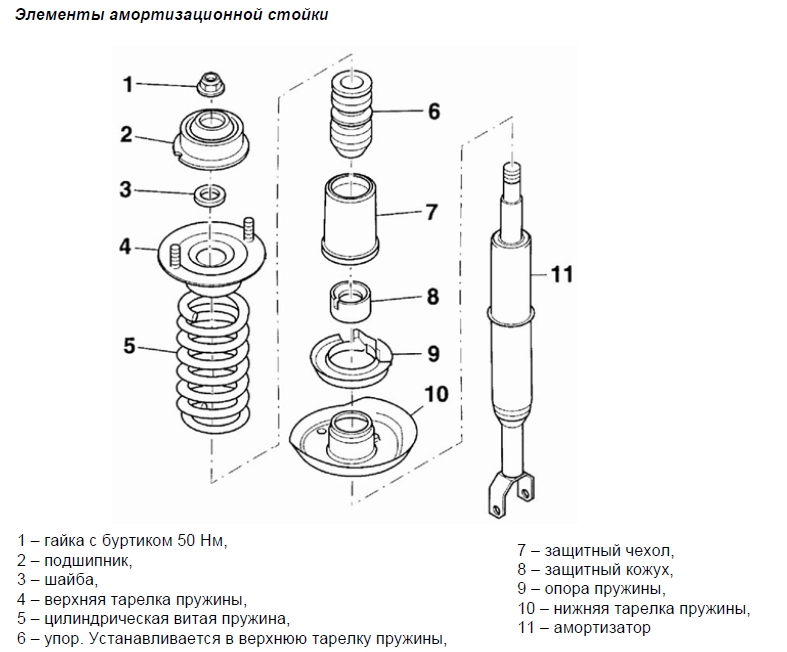 Элементы амортизационной стойки

1
2
3
4
5
6
7
8
9
10
11

1 – гайка с буртиком 50 Нм,
2 – подшипник,
3 – шайба,
4 – верхняя тарелка пружины,
5 – цилиндрическая витая пружина,
6 – упор. Устанавливается в верхнюю тарелку пружины,

7 – защитный чехол,
8 – защитный кожух,
9 – опора пружины,
10 – нижняя тарелка пружины,
11 – амортизатор