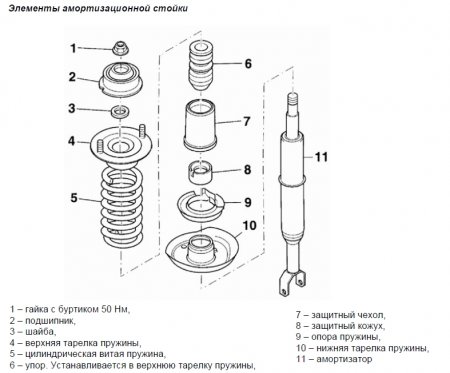 Элементы амортизационной стойки

1
2
3
4
5
6
7
8
9
10
11

1 – гайка с буртиком 50 Нм,
2 – подшипник,
3 – шайба,
4 – верхняя тарелка пружины,
5 – цилиндрическая витая пружина,
6 – упор. Устанавливается в верхнюю тарелку пружины,

7 – защитный чехол,
8 – защитный кожух,
9 – опора пружины,
10 – нижняя тарелка пружины,
11 – амортизатор