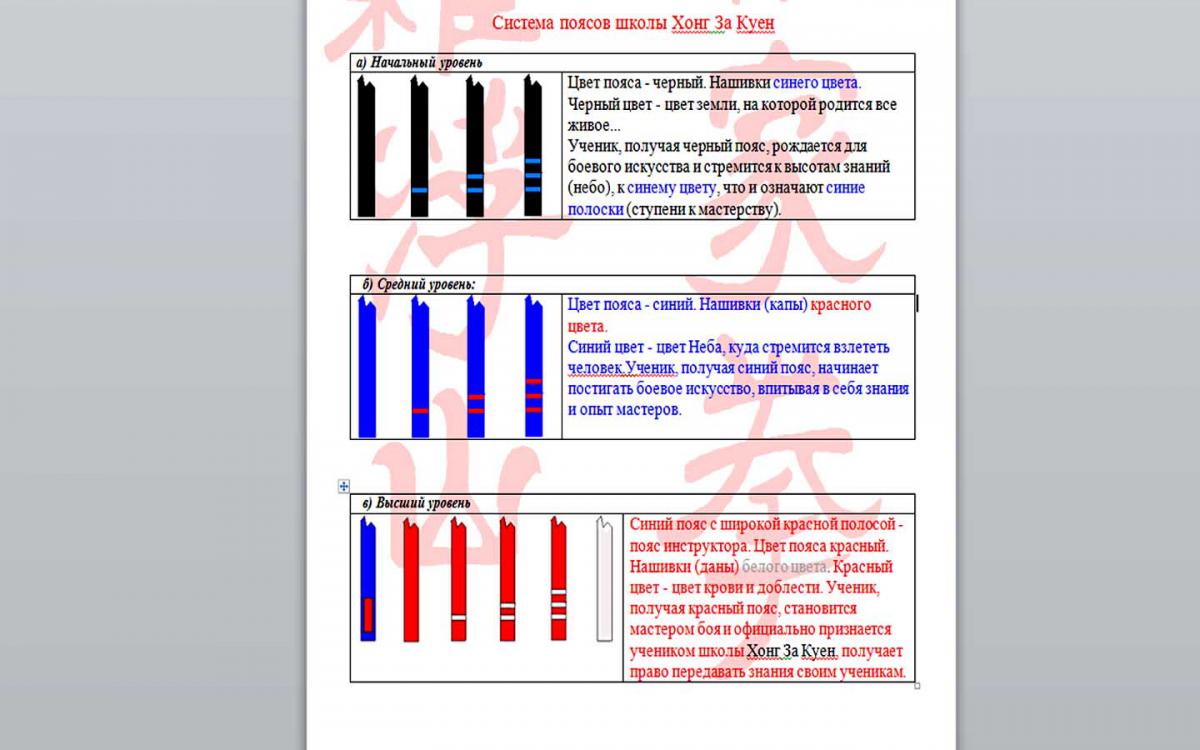 Система поясов школы Хонг За Куен

а) Начальный уровень

Цвет пояса - черный. Нашивки синего цвета.
Черный цвет - цвет земли, на которой родится все живое...
Ученик, получая черный пояс, рождается для боевого искусства и стремится к высотам знаний (небо), к синему цвету, что и означают синие полоски (ступени к мастерству).

б) Средний уровень:

Цвет пояса - синий. Нашивки (капы) красного цвета.
Синий цвет - цвет Неба, куда стремится взлететь человек.Ученик, получая синий пояс, начинает постигать боевое искусство, впитывая в себя знания и опыт мастеров.

в) Высший уровень

Синий пояс с широкой красной полосой - пояс инструктора. Цвет пояса красный. Нашивки (даны) белого цвета. Красный цвет - цвет крови и доблести. Ученик, получая красный пояс, становится мастером боя и официально признается учеником школы Хонг За Куен, получает право передавать знания своим ученикам.