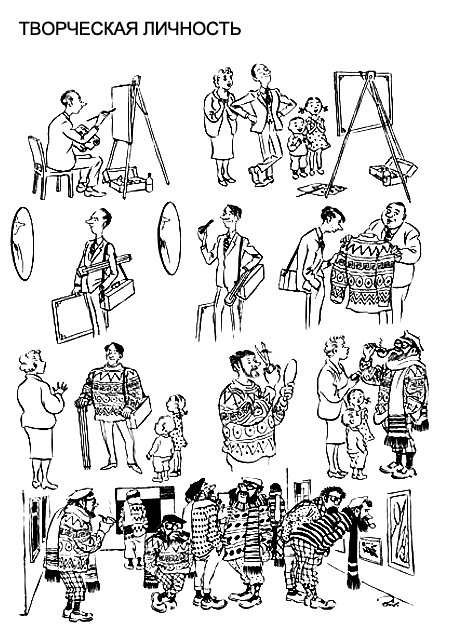 ТВОРЧЕСКАЯ ЛИЧНОСТЬ