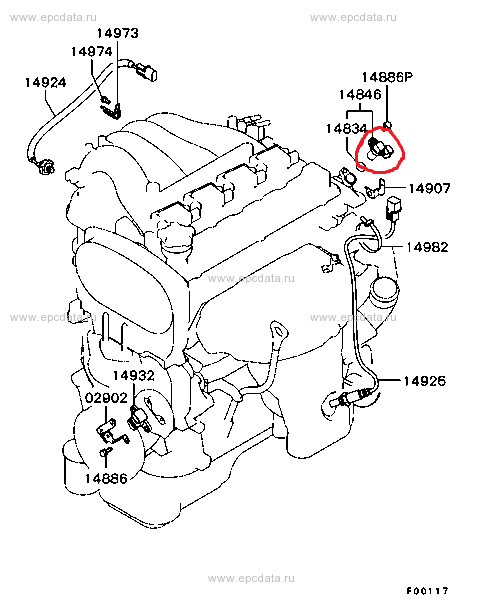 www.epcdata.ru
www.epcdata.ru

14973
14974
14924
14886P
14846
14834
14907
14982
www.epcdata.ru
www.epcdata.ru
www.epcdata.ru
14932
02902
14926
14886

www.epcdata.ru
F00117